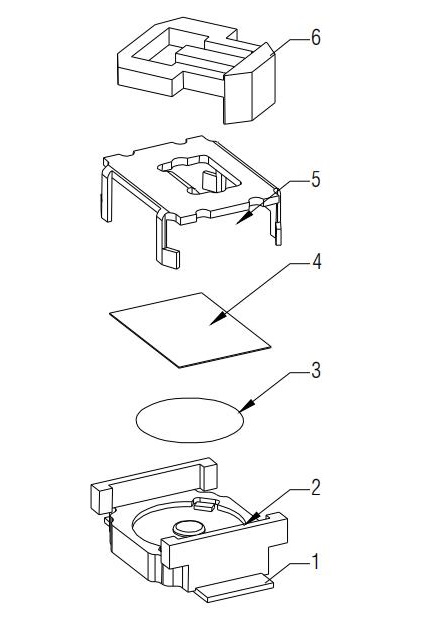 6
5
4
3
2
1